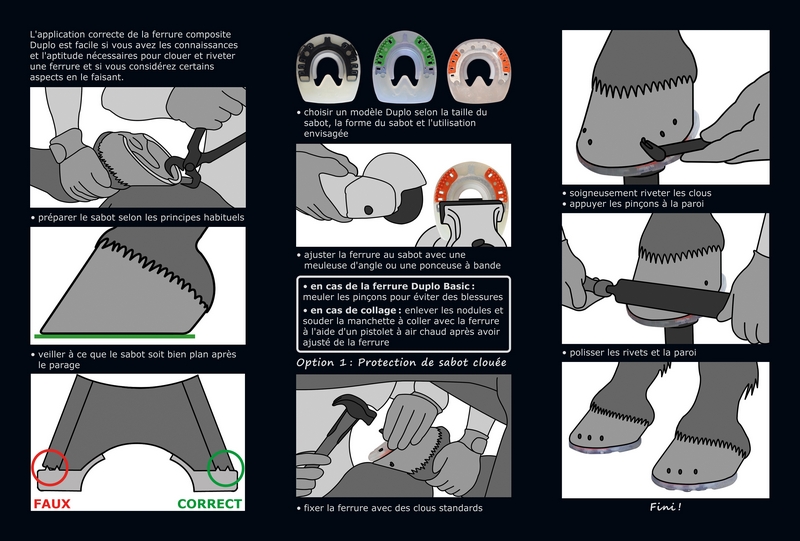 L'application correcte de la ferrure composite Duplo est facile si vous avez les connaissances et l'aptitude nécessaires pour clouer et riveter une ferrure et si vous considérez certains aspects en le faisant.

• préparer le sabot selon les principes habituels

• veiller à ce que le sabot soit bien plan après le parage

FAUX

CORRECT

• choisir un modèle Duplo selon la taille du sabot, la forme du sabot et l'utilisation envisagée

• ajuster la ferrure au sabot avec une meuleuse d'angle ou une ponceuse à bande

• en cas de la ferrure Duplo Basic : meuler les pinçons pour éviter des blessures
• en cas de collage : enlever les nodules et souder la manchette à coller avec la ferrure à l'aide d'un pistolet à air chaud après avoir ajusté de la ferrure

Option 1 : Protection de sabot clouée

• fixer la ferrure avec des clous standards

• soigneusement riveter les clous
• appuyer les pinçons à la paroi

• polisser les rivets et la paroi

Fini !