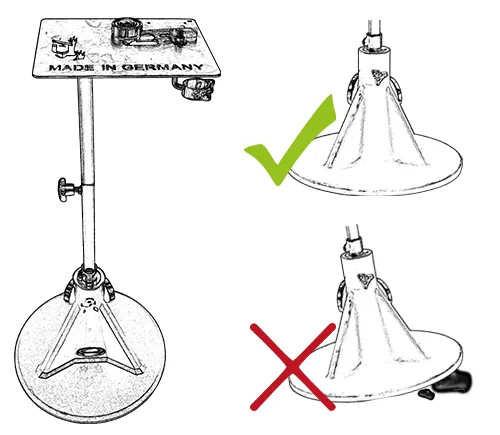 MADE IN GERMANY