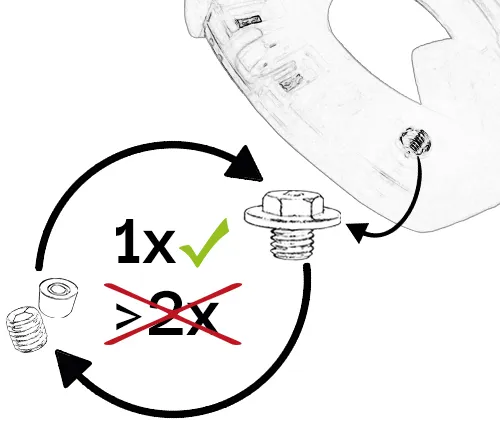 1x

>2x